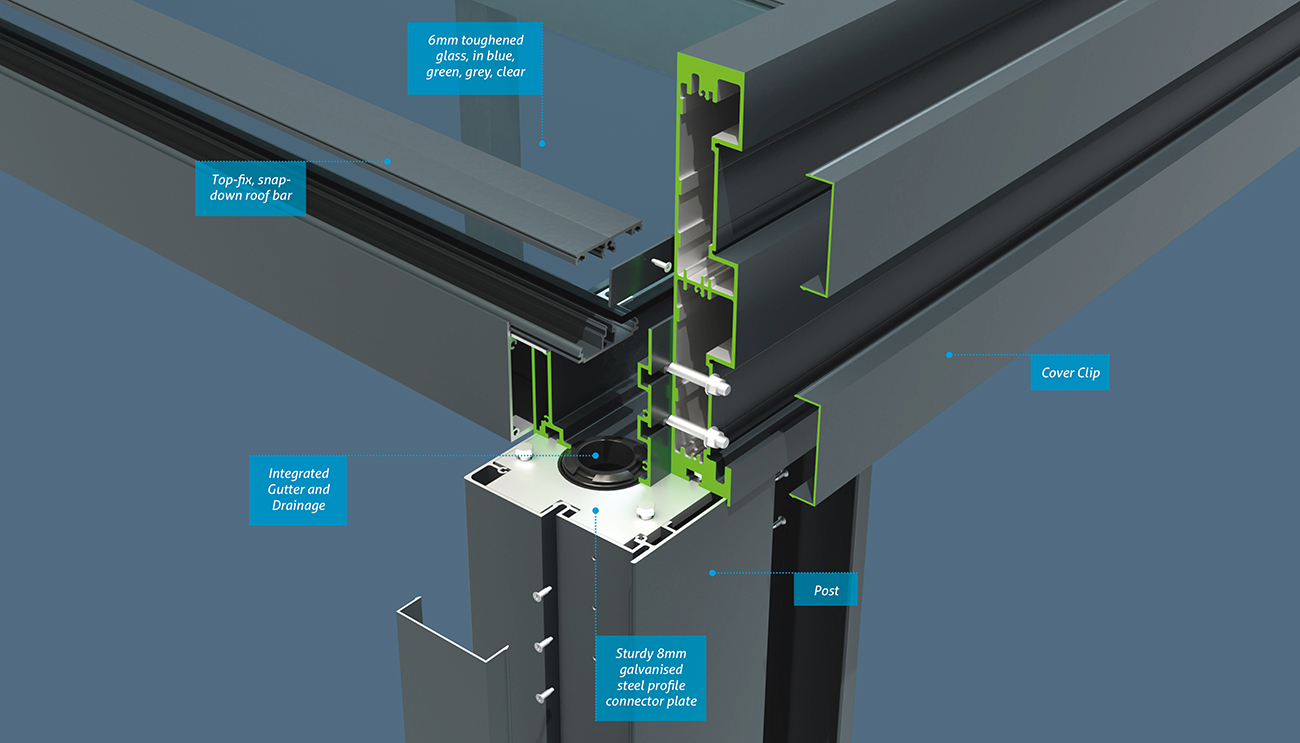 6mm toughened glass, in blue, green, grey, clear

Top-fix, snap-down roof bar

Cover Clip

Integrated Gutter and Drainage

Post

Sturdy 8mm galvanised steel profile connector plate